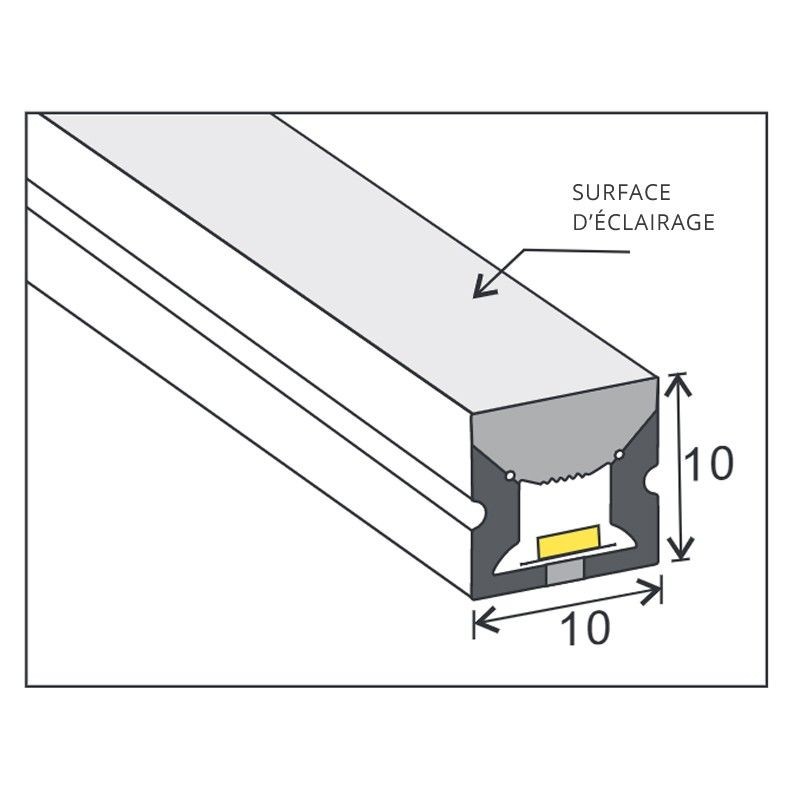 SURFACE
D'ÉCLAIRAGE

10

10