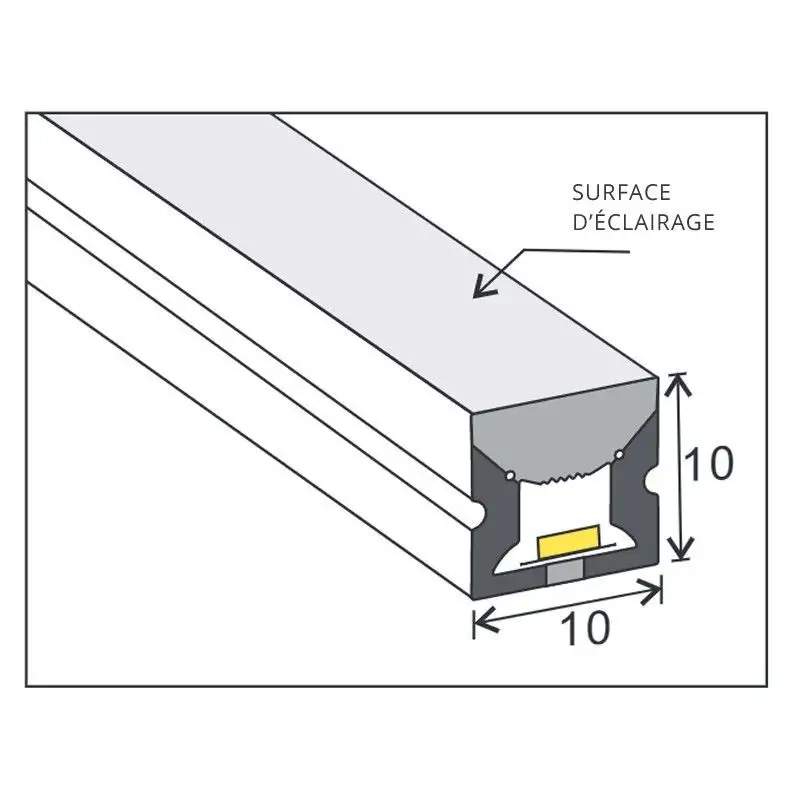 SURFACE
D'ÉCLAIRAGE

10

10