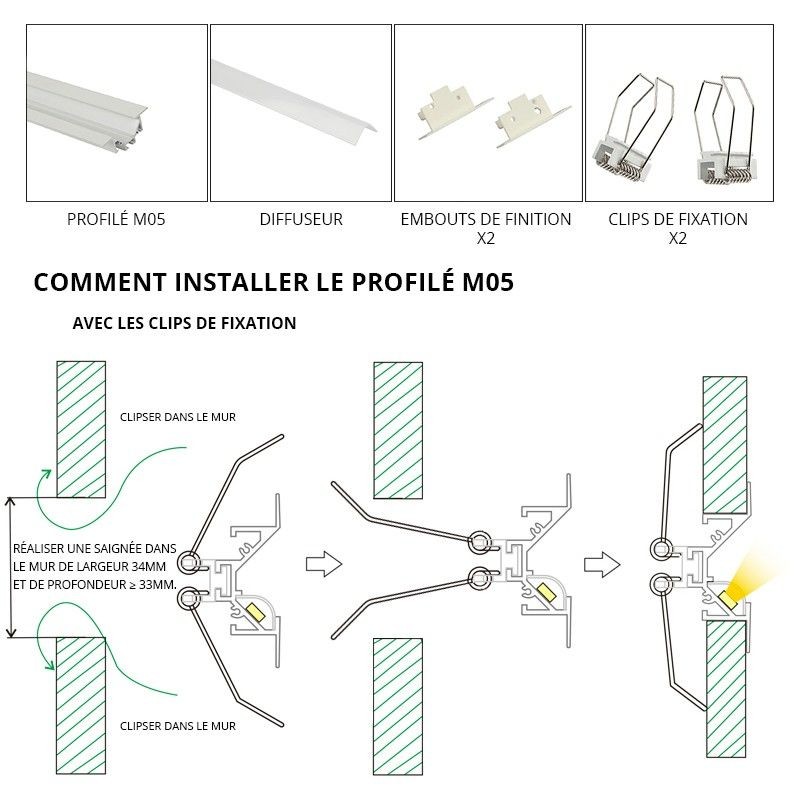 PROFILÉ M05

DIFFUSEUR

EMBOUTS DE FINITION X2

CLIPS DE FIXATION X2

COMMENT INSTALLER LE PROFILÉ M05

AVEC LES CLIPS DE FIXATION

CLIPSER DANS LE MUR

RÉALISER UNE SAIGNÉE DANS LE MUR DE LARGEUR 34MM ET DE PROFONDEUR ≥ 33MM.

CLIPSER DANS LE MUR