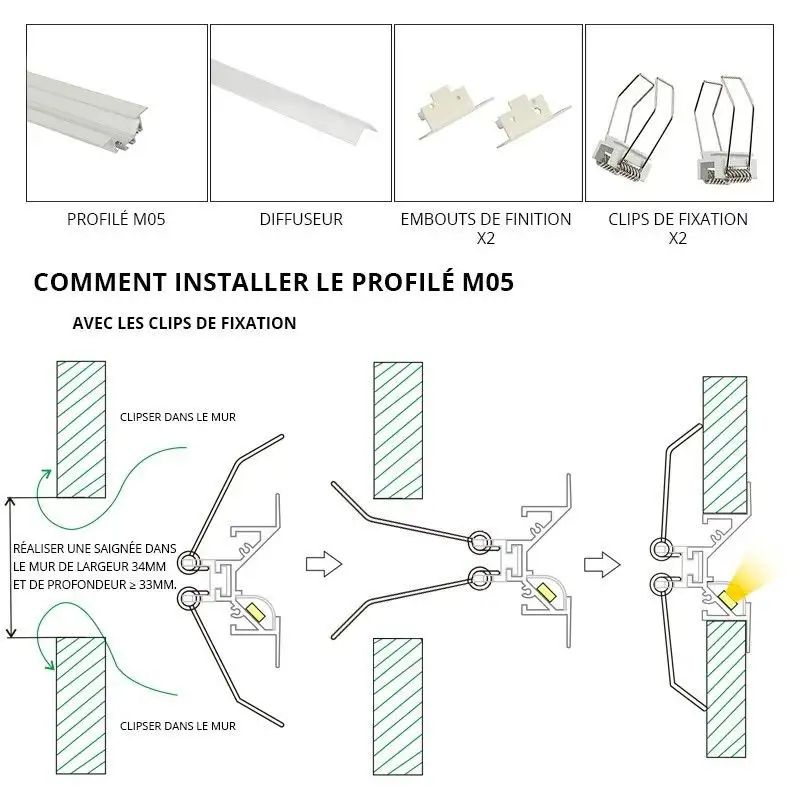 PROFILÉ M05

DIFFUSEUR

EMBOUTS DE FINITION X2

CLIPS DE FIXATION X2

COMMENT INSTALLER LE PROFILÉ M05

AVEC LES CLIPS DE FIXATION

CLIPSER DANS LE MUR

RÉALISER UNE SAIGNÉE DANS LE MUR DE LARGEUR 34MM ET DE PROFONDEUR ≥ 33MM.

CLIPSER DANS LE MUR