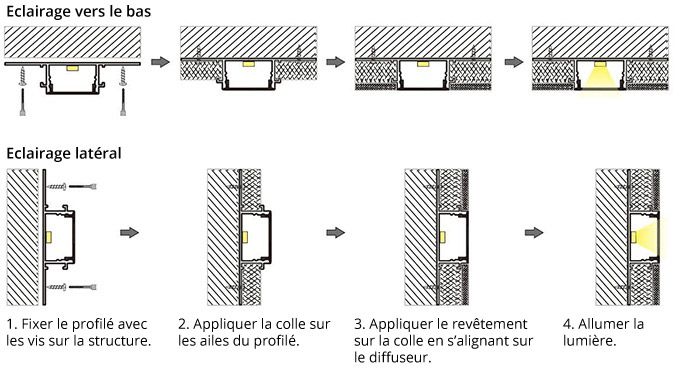 Eclairage vers le bas

Eclairage latéral

1. Fixer le profilé avec les vis sur la structure.

2. Appliquer la colle sur les ailes du profilé.

3. Appliquer le revêtement sur la colle en s'alignant sur le diffuseur.

4. Allumer la lumière.